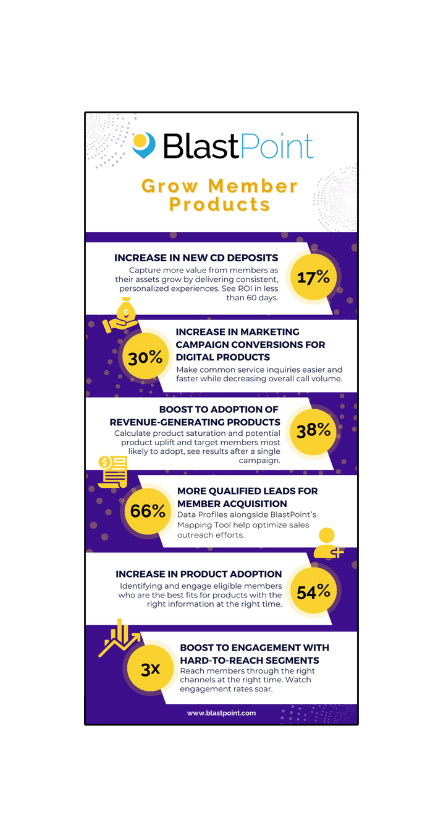 BlastPoint

Grow Member Products

INCREASE IN NEW CD DEPOSITS
Capture more value from members as their assets grow by delivering consistent, personalized experiences. See ROI in less than 60 days.

17%

30%

INCREASE IN MARKETING CAMPAIGN CONVERSIONS FOR DIGITAL PRODUCTS
Make common service inquiries easier and faster while decreasing overall call volume.

BOOST TO ADOPTION OF REVENUE-GENERATING PRODUCTS
Calculate product saturation and potential product uplift and target members most likely to adopt, see results after a single campaign.

38%

66%

MORE QUALIFIED LEADS FOR MEMBER ACQUISITION
Data Profiles alongside BlastPoint's Mapping Tool help optimize sales outreach efforts.

INCREASE IN PRODUCT ADOPTION
Identifying and engage eligible members who are the best fits for products with the right information at the right time.

54%

3X

BOOST TO ENGAGEMENT WITH HARD-TO-REACH SEGMENTS
Reach members through the right channels at the right time. Watch engagement rates soar.

www.blastpoint.com